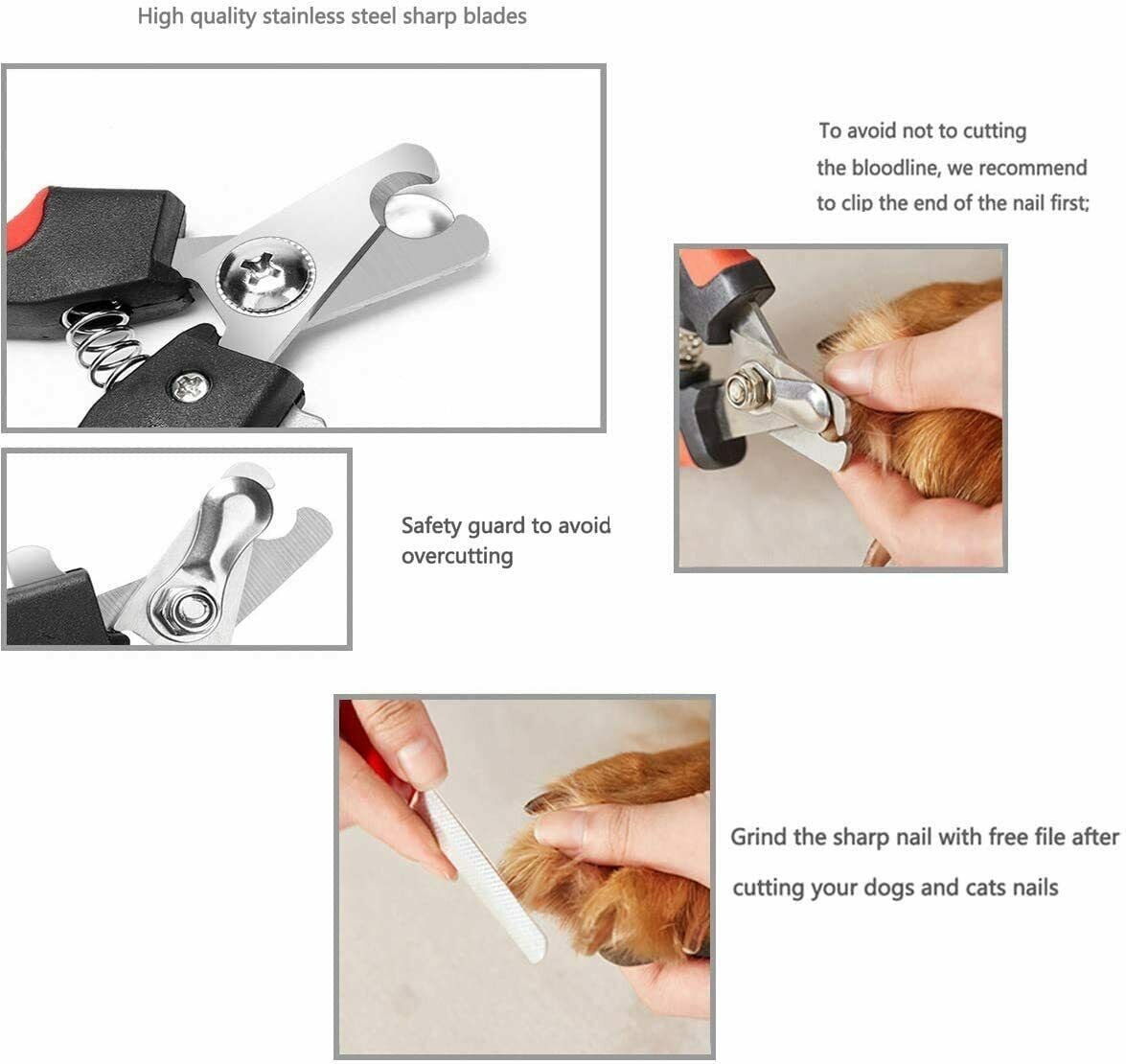 High quality stainless steel sharp blades

To avoid not to cutting the bloodline, we recommend to clip the end of the nail first;

Safety guard to avoid overcutting

Grind the sharp nail with free file after cutting your dogs and cats nails